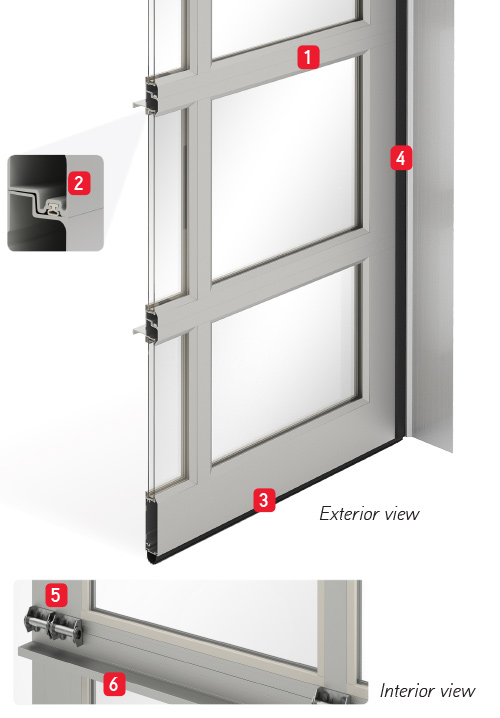 1

2

4

3

Exterior view

5

6

Interior view